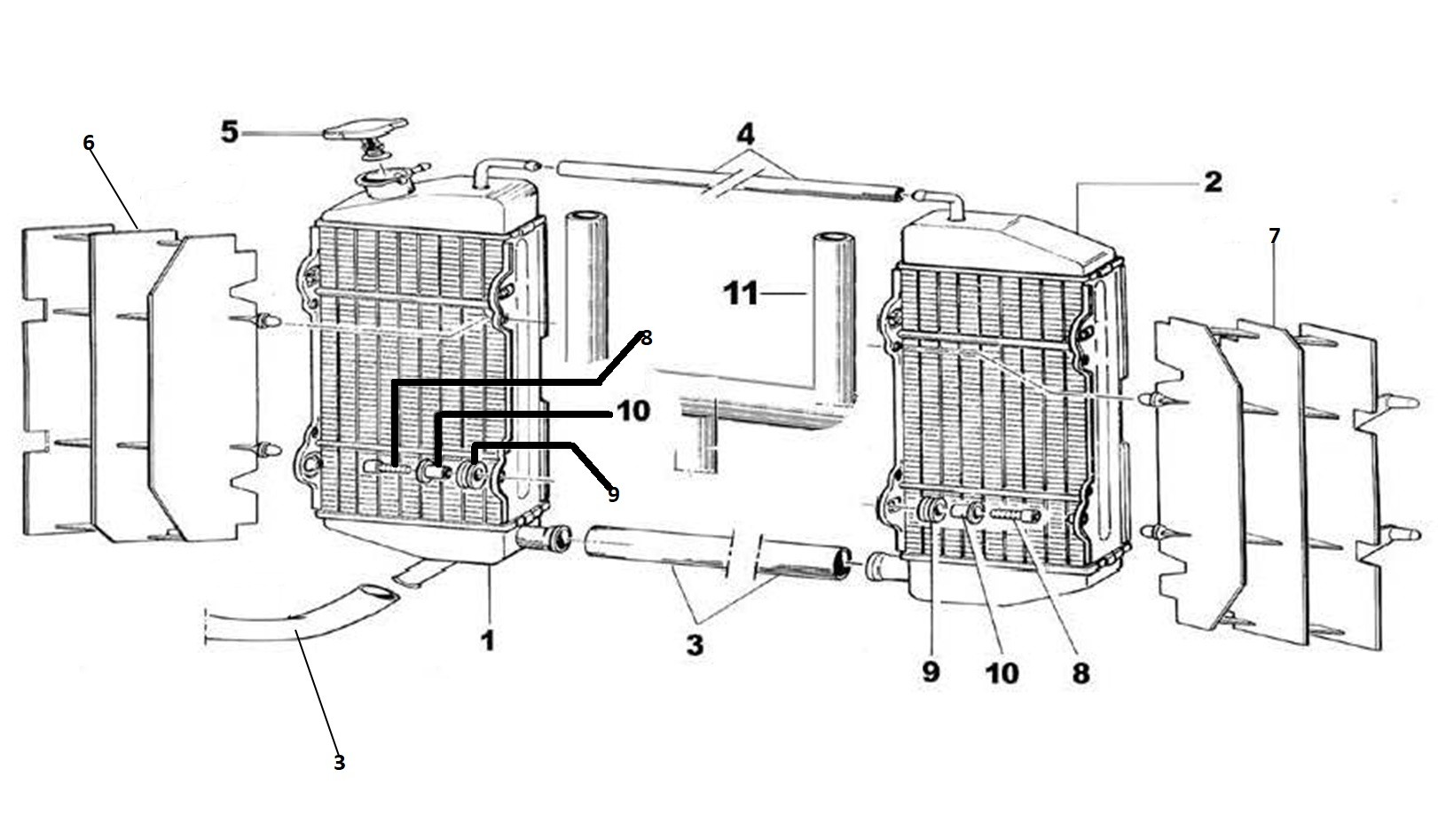 6
5
4
2
7
11
8
10
9
1
3
9
10
8
3