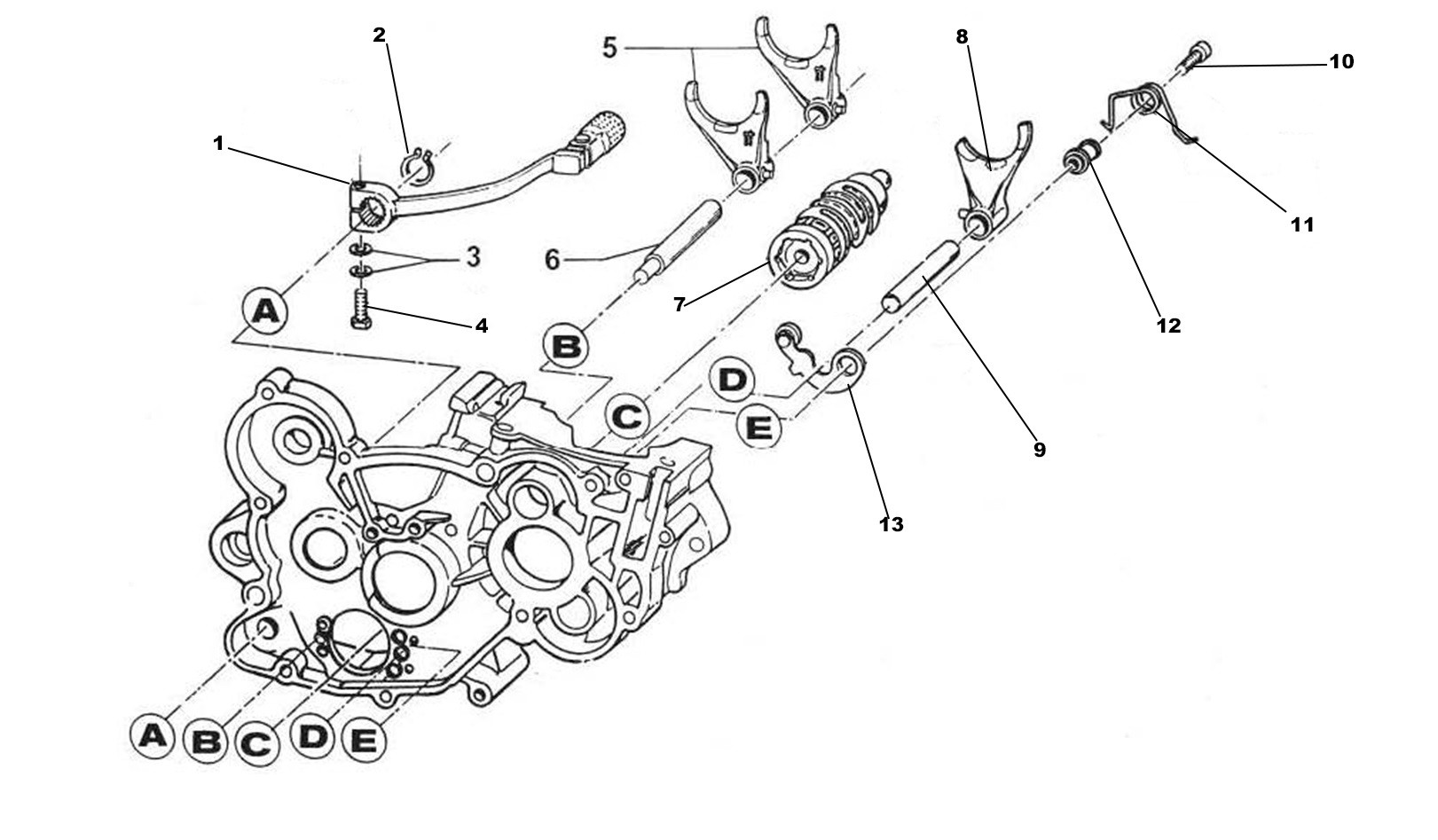 2
5
8
10
1
11
3
6
7
12
A
4
B
D
C
E
9
13
A B C D E