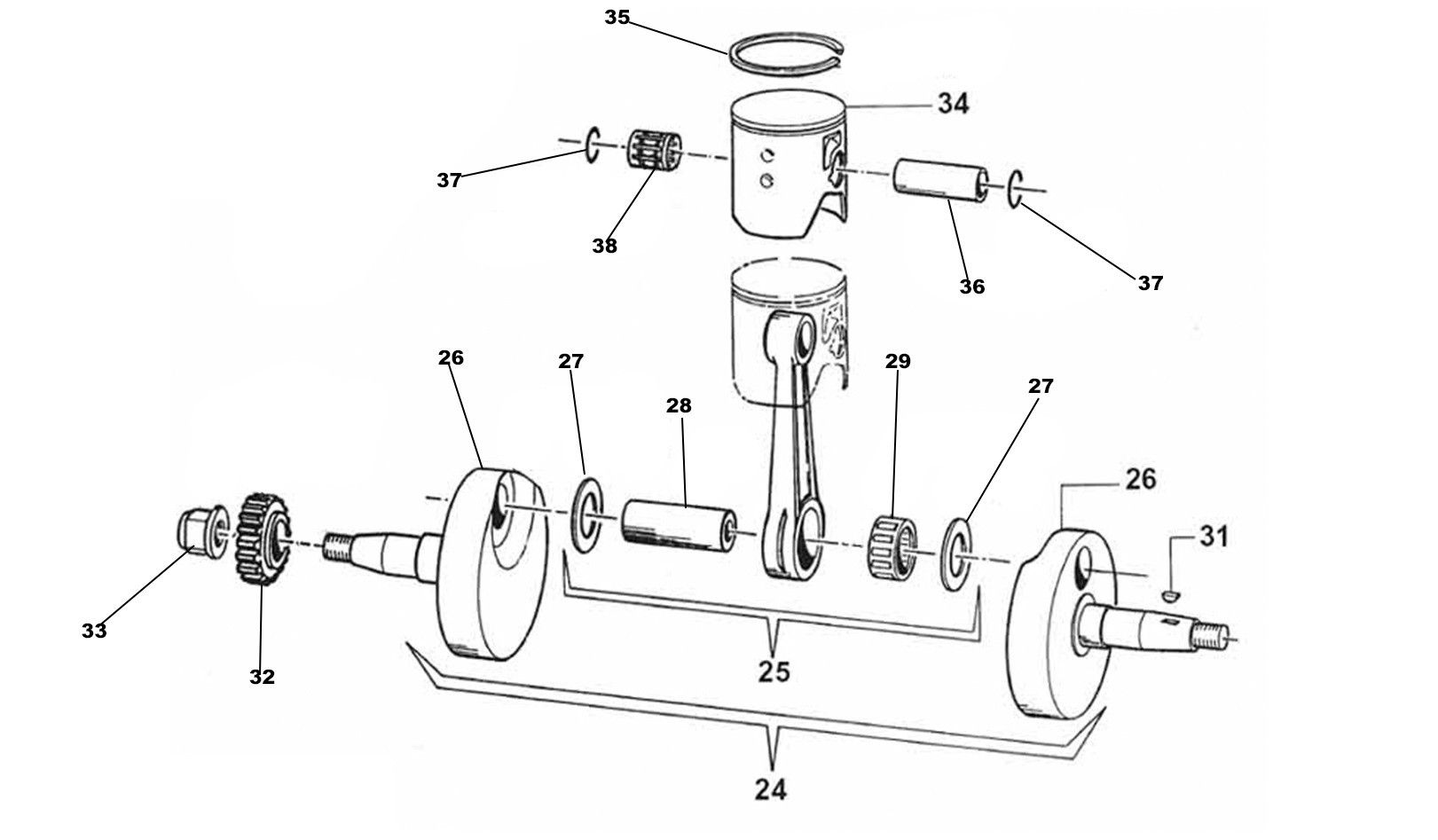 35
34
37
38
36
37
26
27
28
29
27
26
31
33
32
25
24