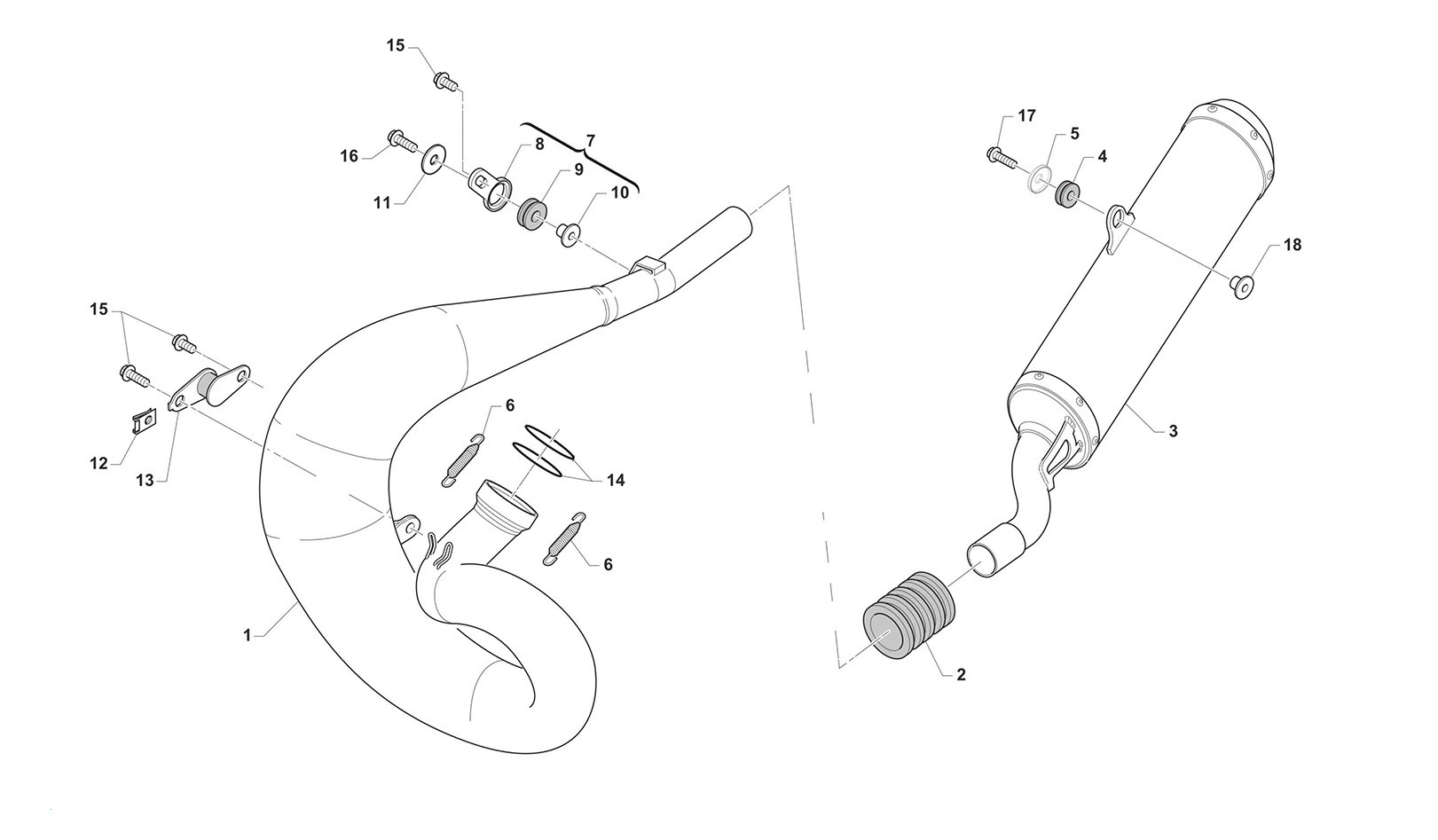 15
16
11
8
7
9
10
17
5
4
18
15
12
13
6
14
6
3
1
2