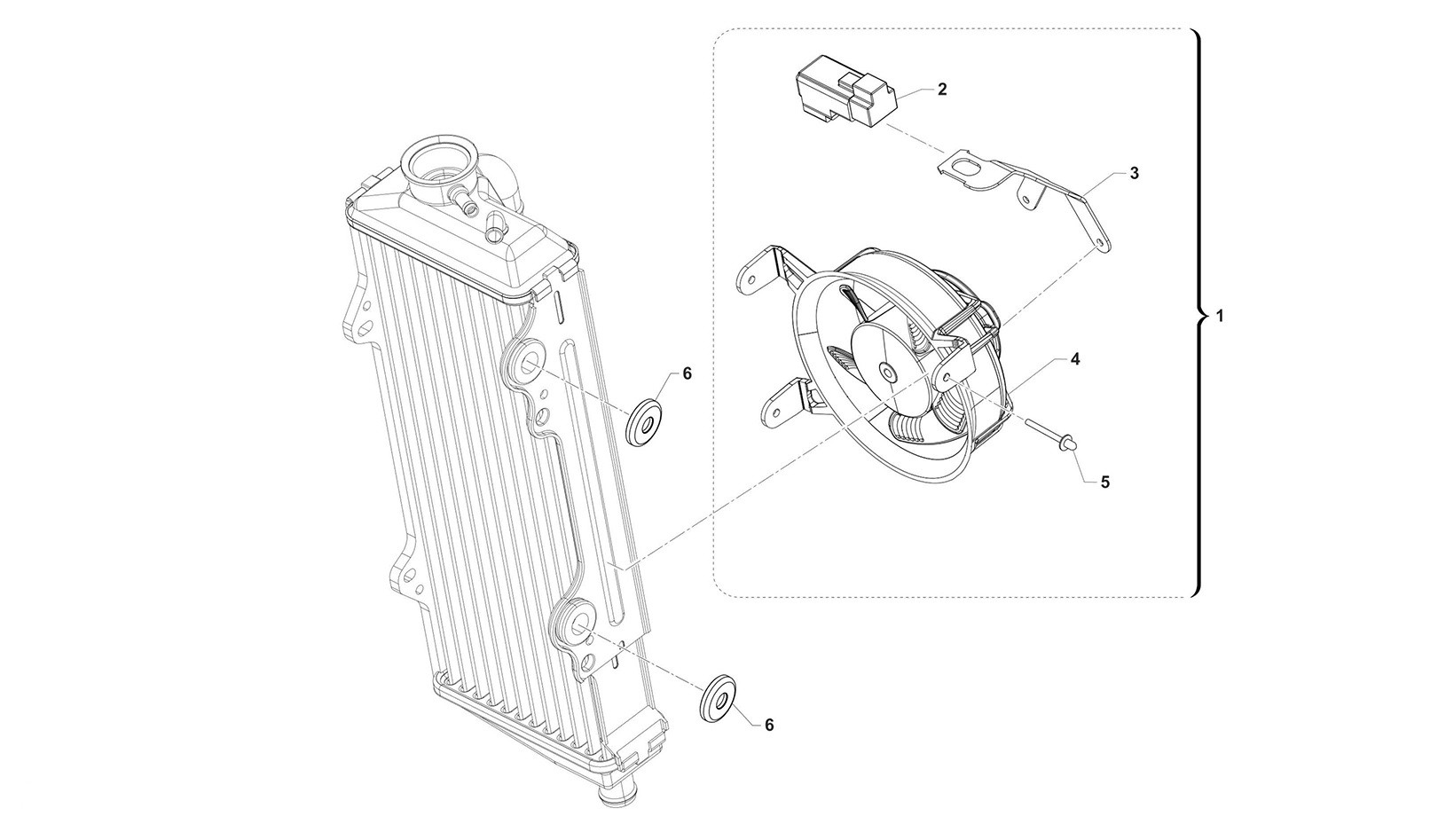 2
3
1
4
6
5
6