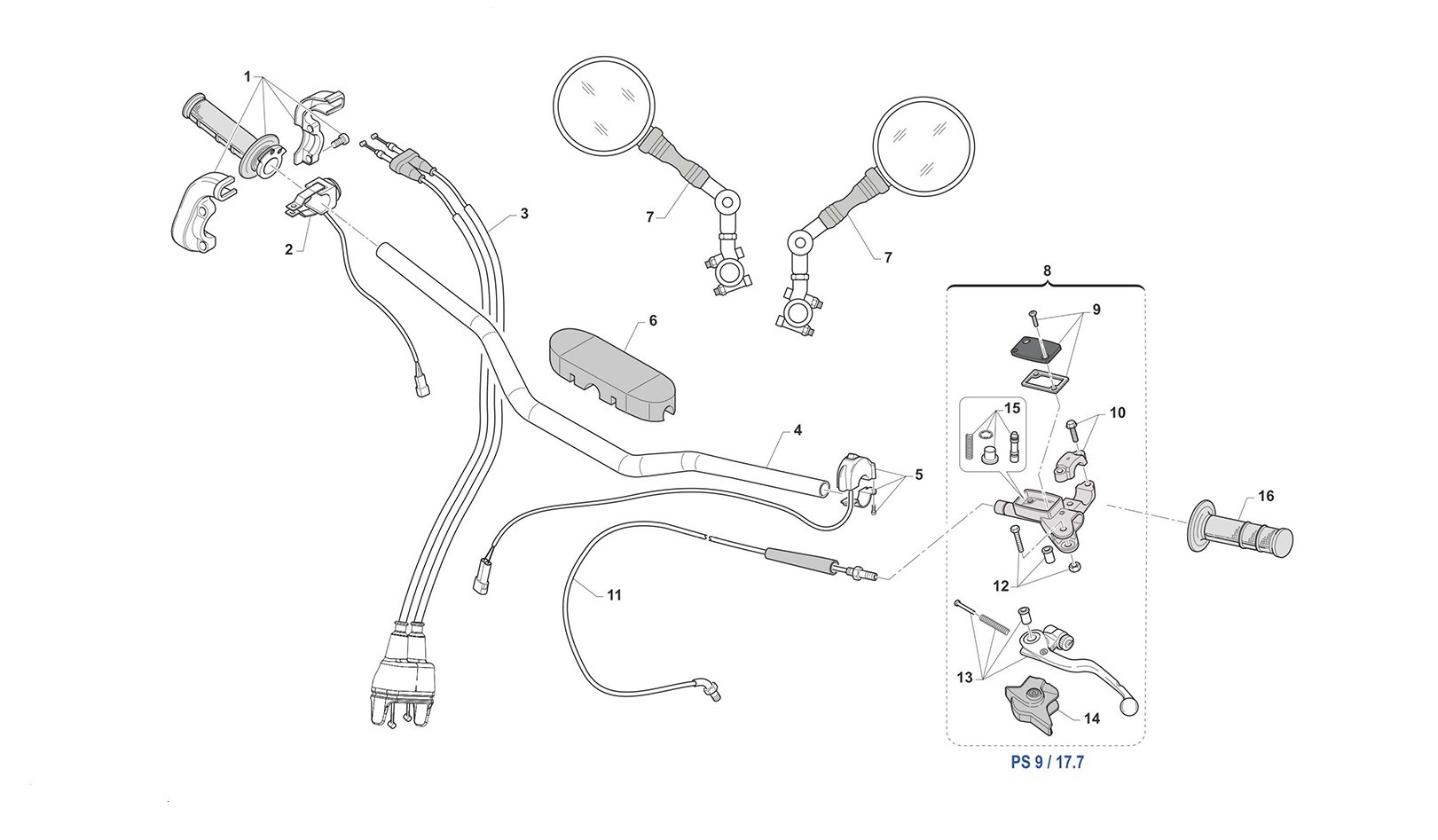 1
2
3
7
7
6
8
9
15
10
4
5
16
12
11
13
14
PS 9 / 17.7