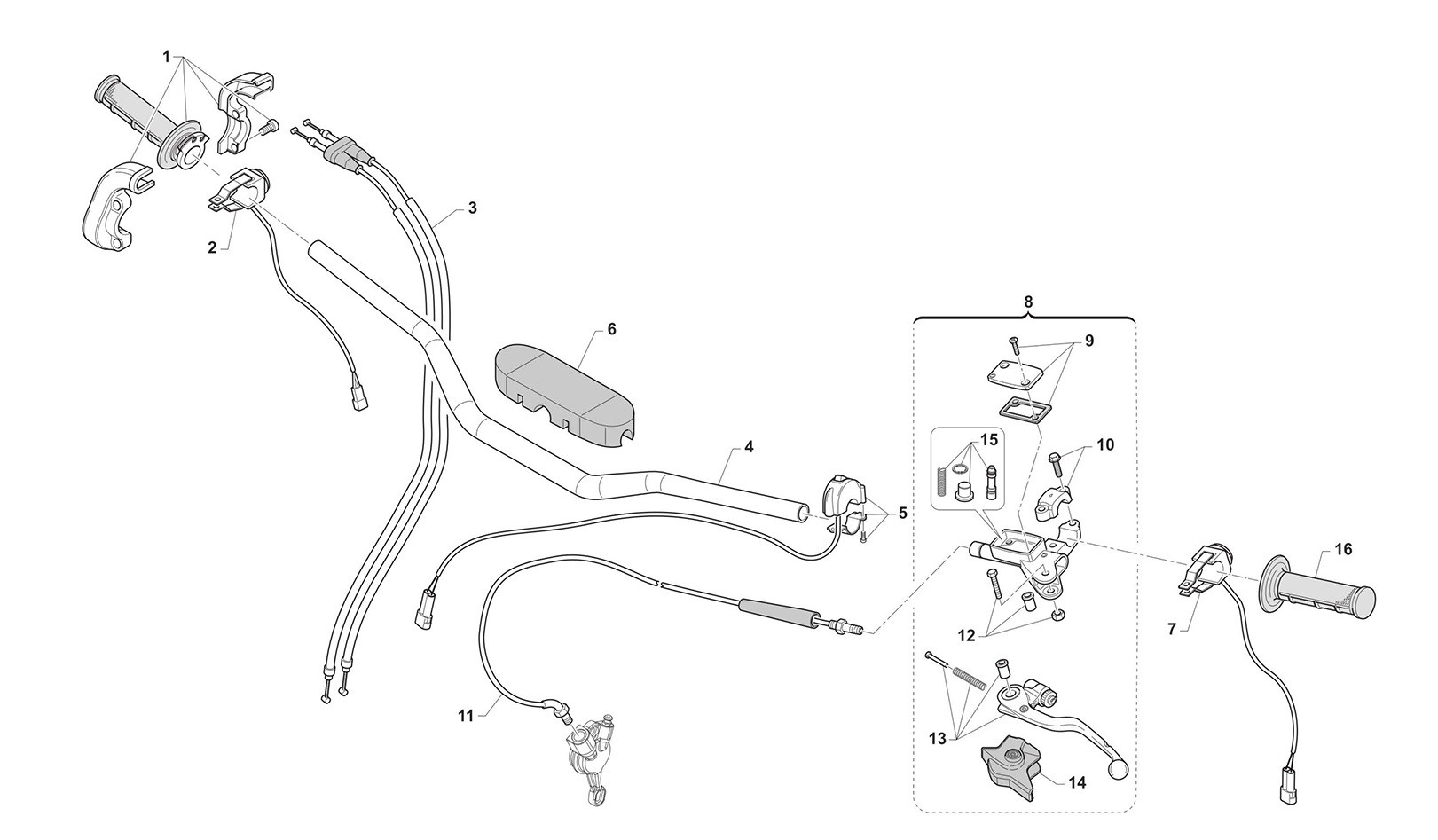 1
2
3
6
4
5
8
9
15
10
16
7
12
11
13
14