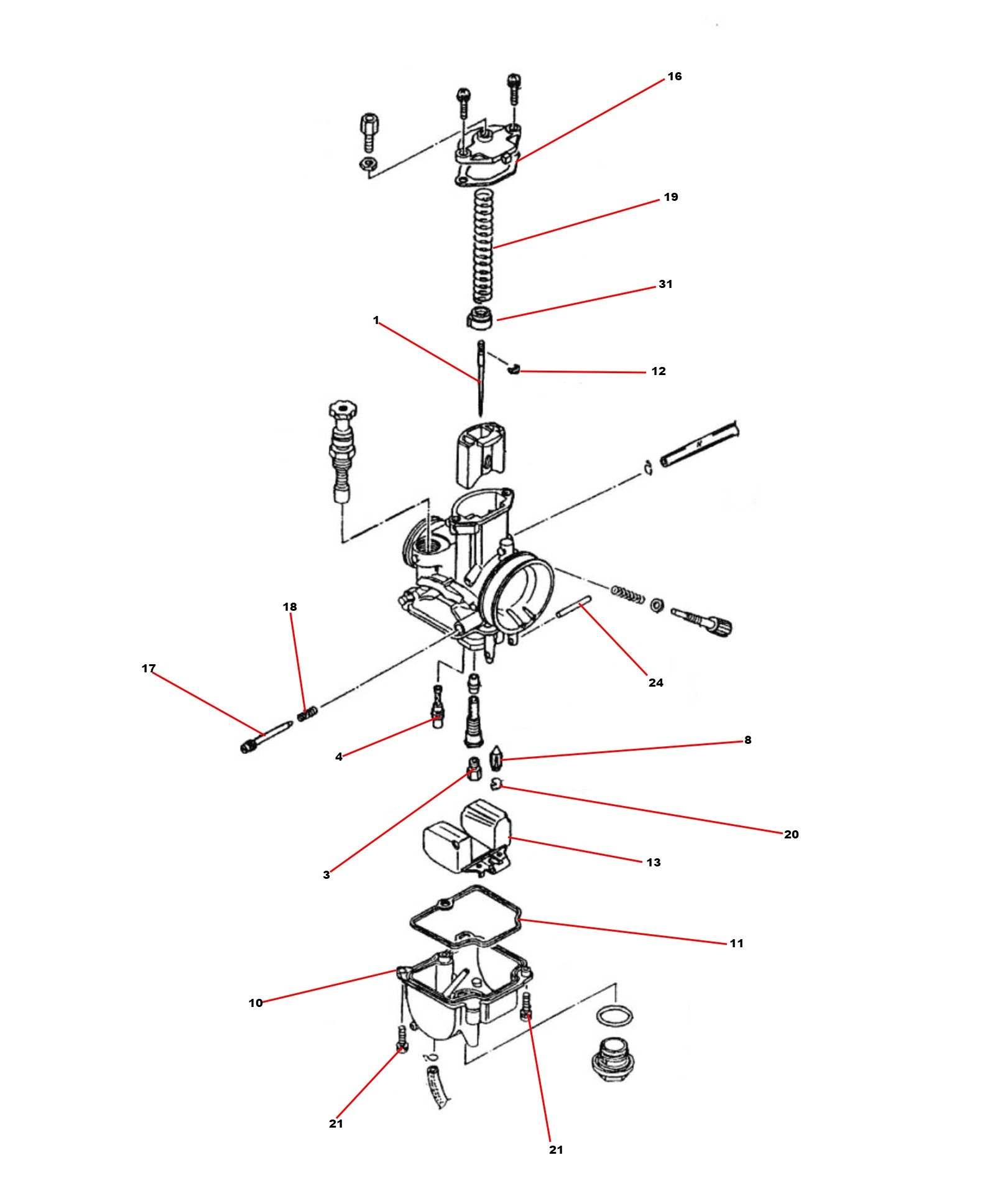 16
19
31
1
12
18
17
24
4
8
20
3
13
11
10
21
21