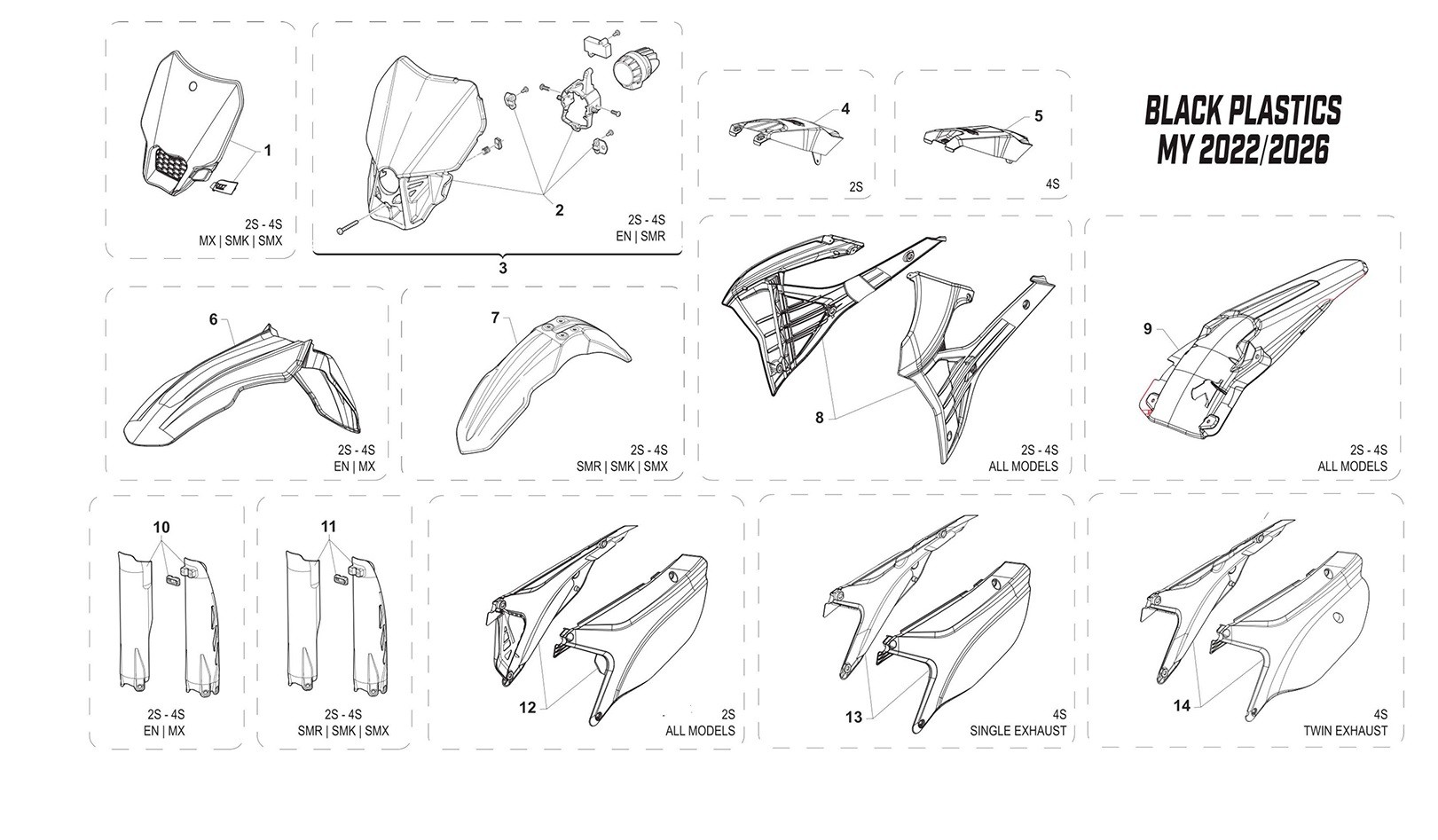 1
2S - 4S
MX | SMK | SMX

2
2S - 4S
EN | SMR

3

4
2S

5
4S

BLACK PLASTICS
MY 2022/2026

6
2S - 4S
EN | MX

7
2S - 4S
SMR | SMK | SMX

8
2S - 4S
ALL MODELS

9
2S - 4S
ALL MODELS

10
2S - 4S
EN | MX

11
2S - 4S
SMR | SMK | SMX

12
2S
ALL MODELS

13
4S
SINGLE EXHAUST

14
4S
TWIN EXHAUST