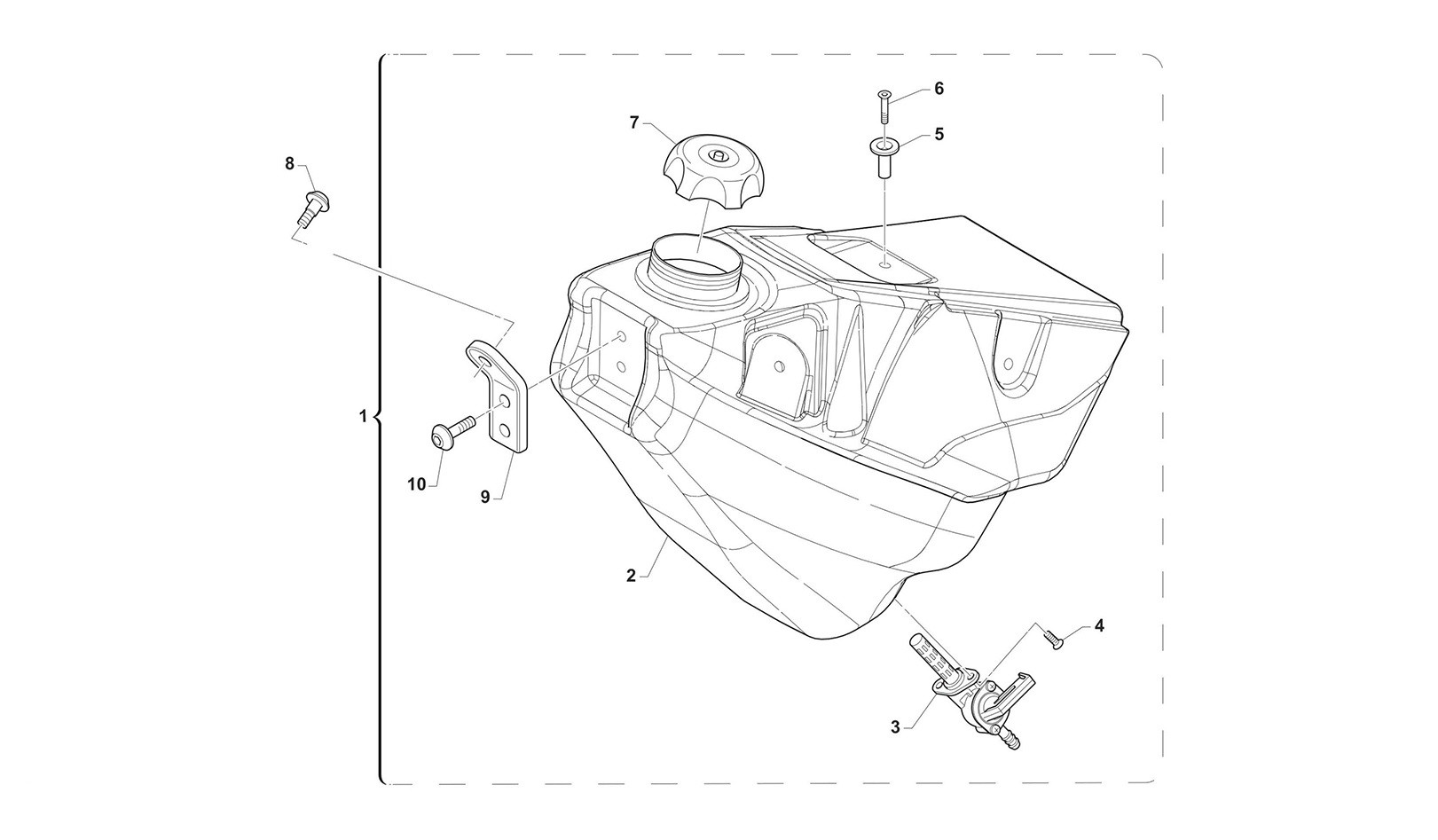 6
7
5
8
1
10
9
2
4
3