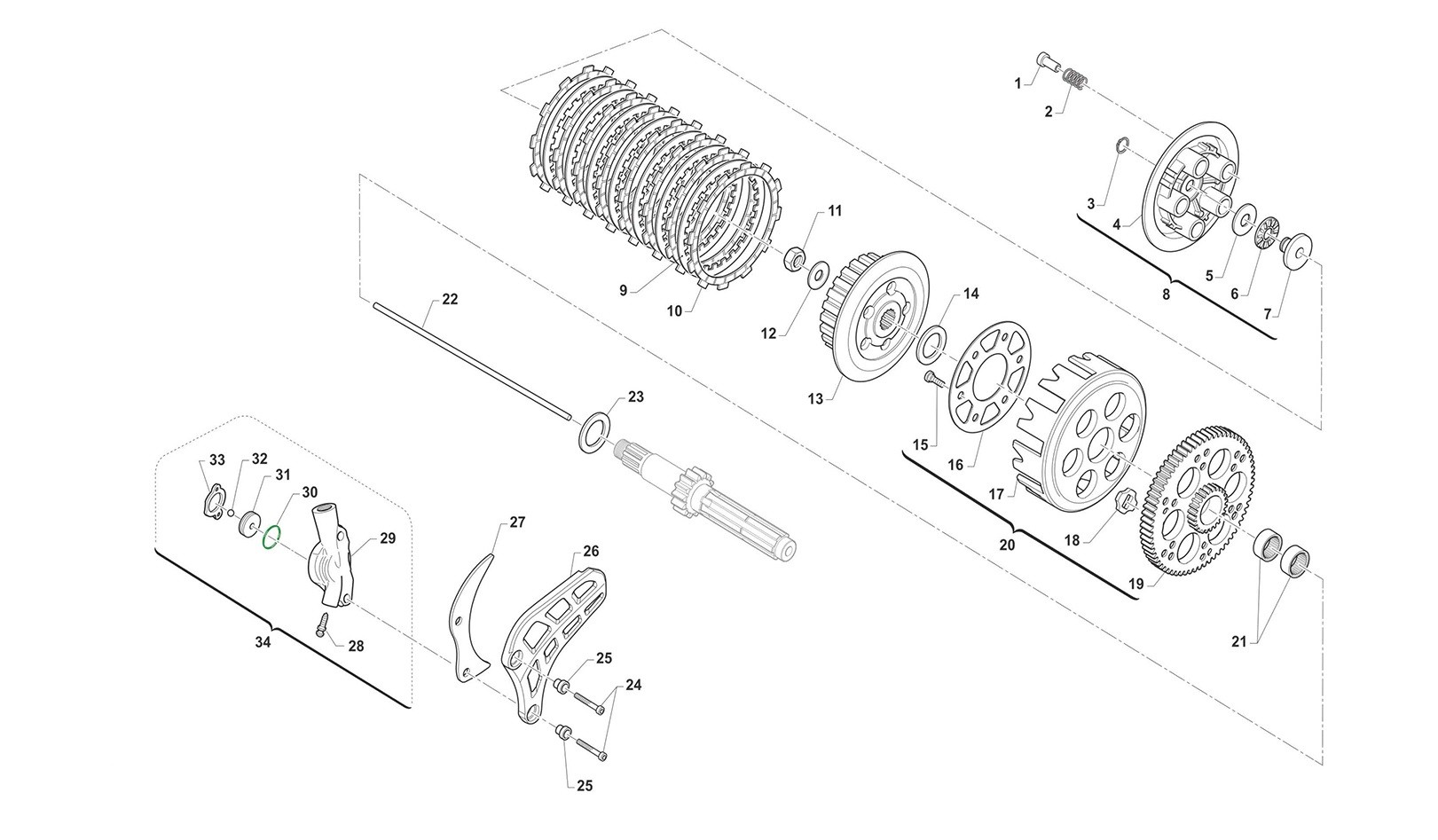 1
2
3
4
5
6
7
8
9
10
11
12
13
14
15
16
17
18
19
20
21
22
23
24
25
25
26
27
28
29
30
31
32
33
34