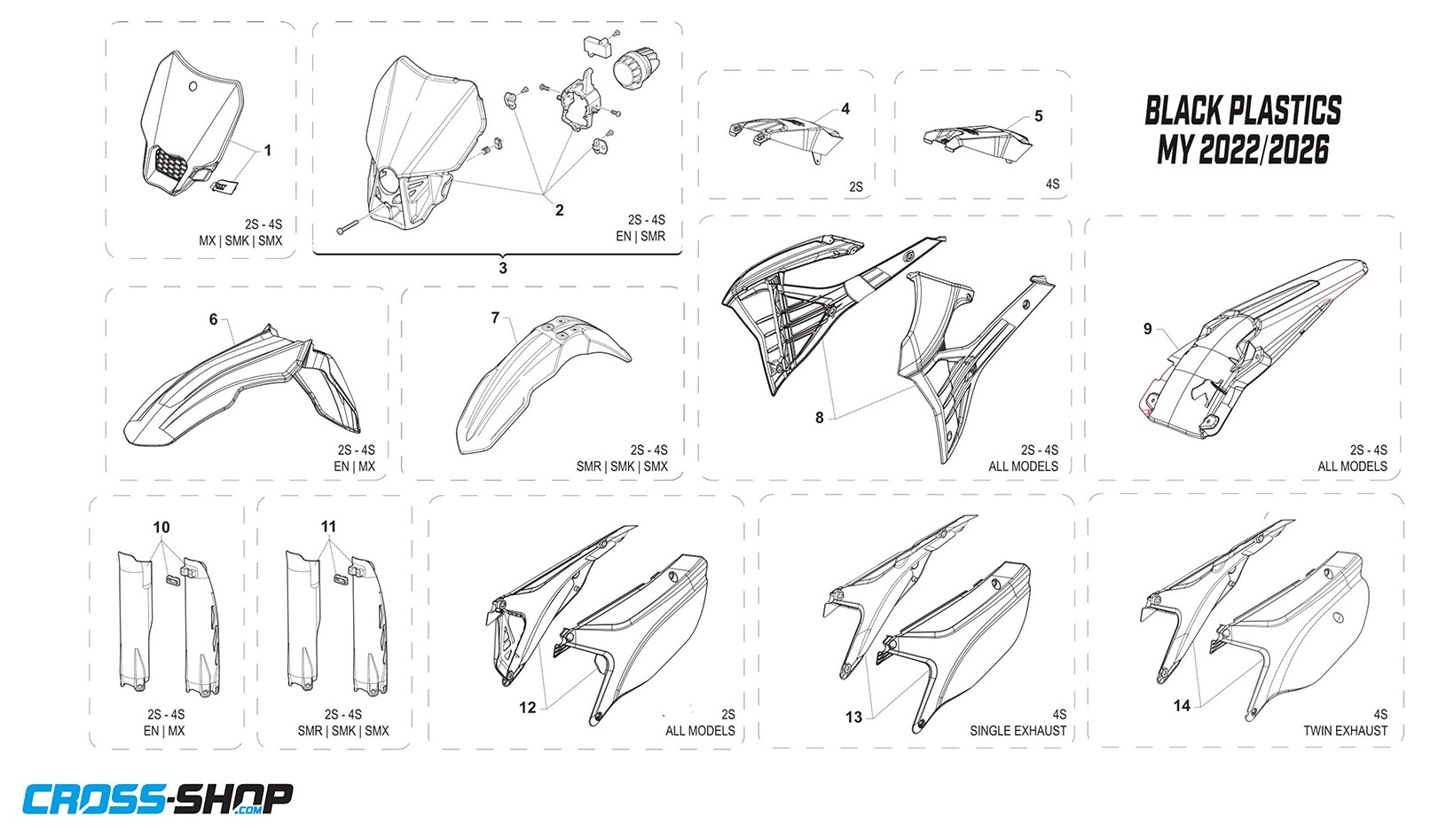 1
2S - 4S
MX | SMK | SMX

2
2S - 4S
EN | SMR

3

4
2S

5
4S

BLACK PLASTICS
MY 2022/2026

6
2S - 4S
EN | MX

7
2S - 4S
SMR | SMK | SMX

8
2S - 4S
ALL MODELS

9
2S - 4S
ALL MODELS

10
2S - 4S
EN | MX

11
2S - 4S
SMR | SMK | SMX

12
2S
ALL MODELS

13
4S
SINGLE EXHAUST

14
4S
TWIN EXHAUST

CROSS-SHOP .COM