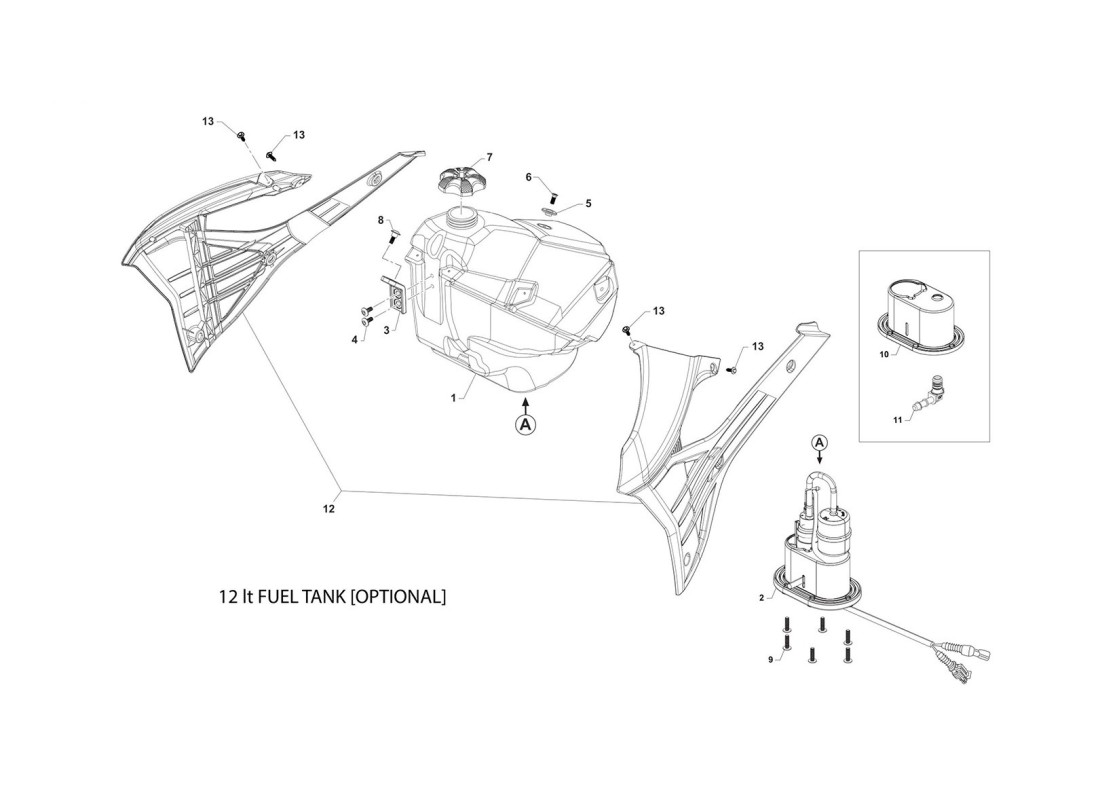 13
13
7
6
5
8
3
4
1
A
13
13
10
11
A
12
2
9
12 lt FUEL TANK [OPTIONAL]