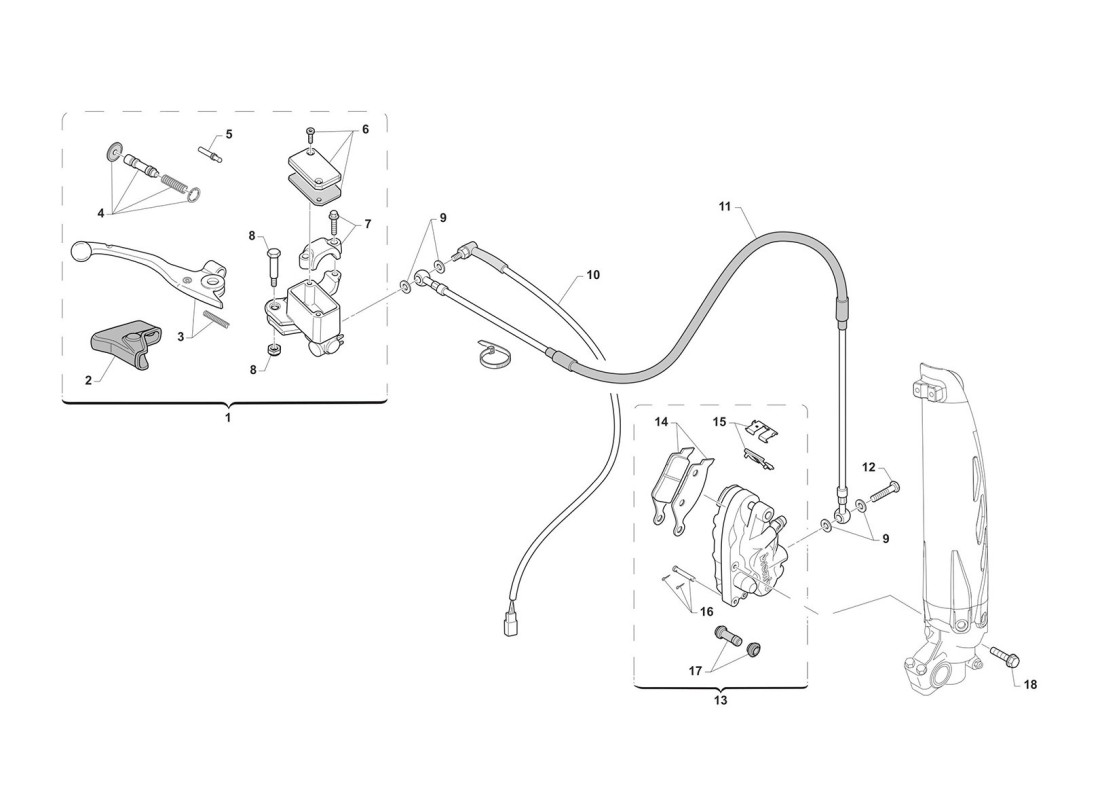 5
6
4
7
8
9
11
10
3
8
2
1
14
15
12
9
16
17
13
18