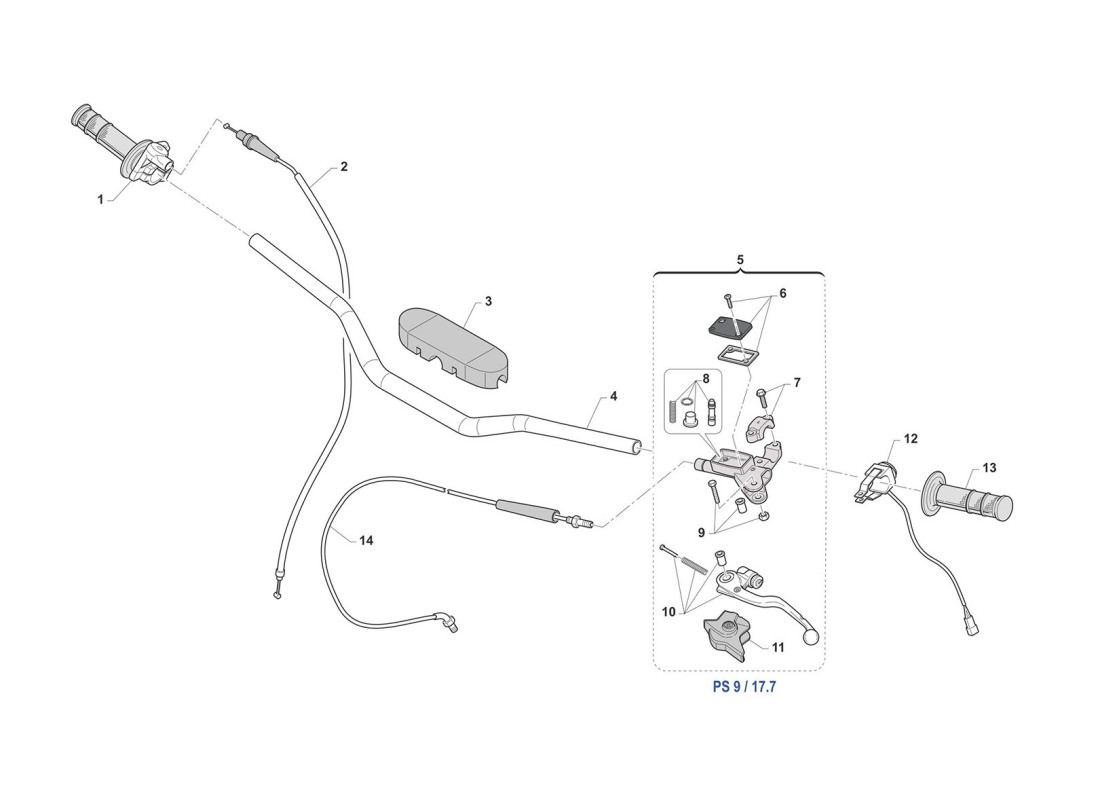 1
2
3
4
5
6
7
8
9
10
11
12
13
14
PS 9 / 17.7