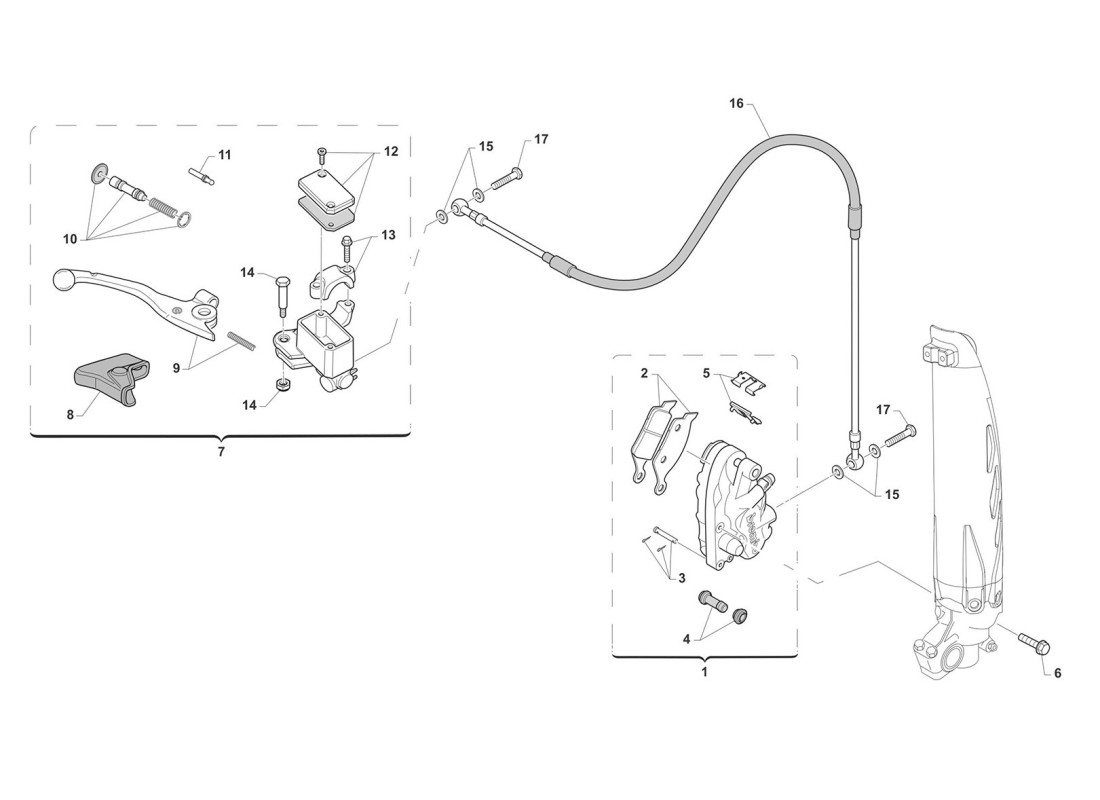 16
15
17
11
12
10
13
14
9
14
8
7
2
5
17
15
3
4
1
6