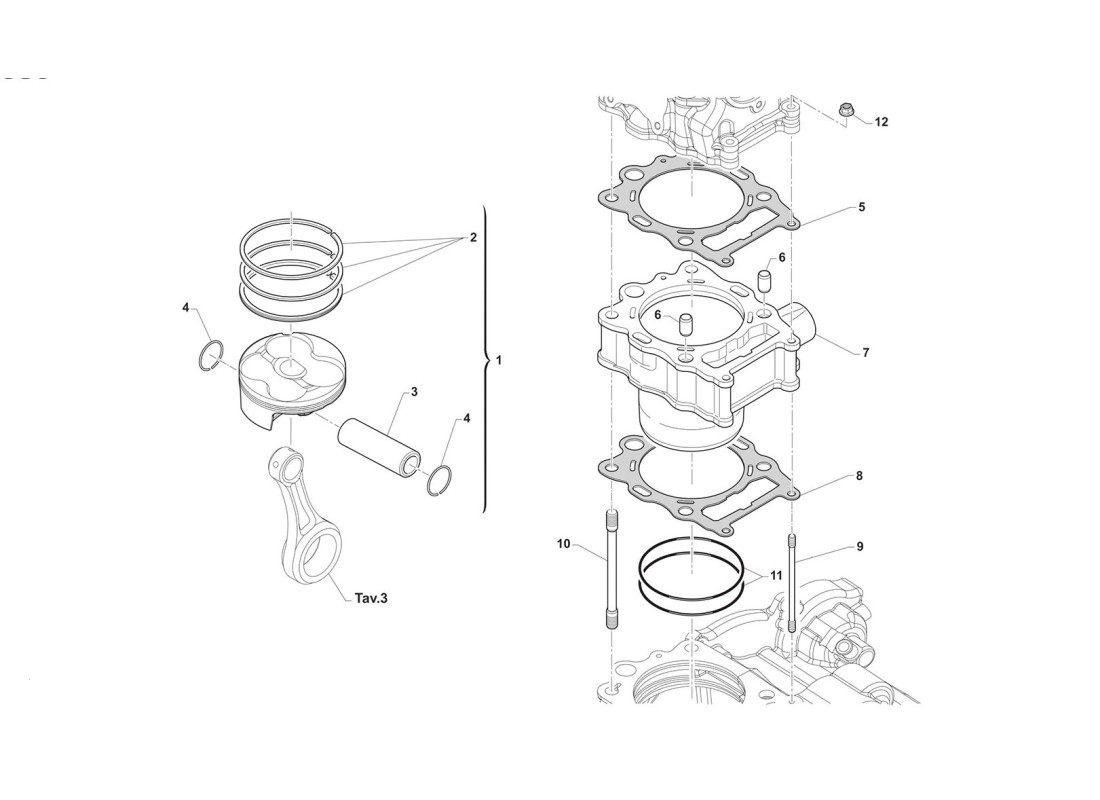 2
4
1
3
4
Tav.3
12
5
6
6
7
8
10
9
11