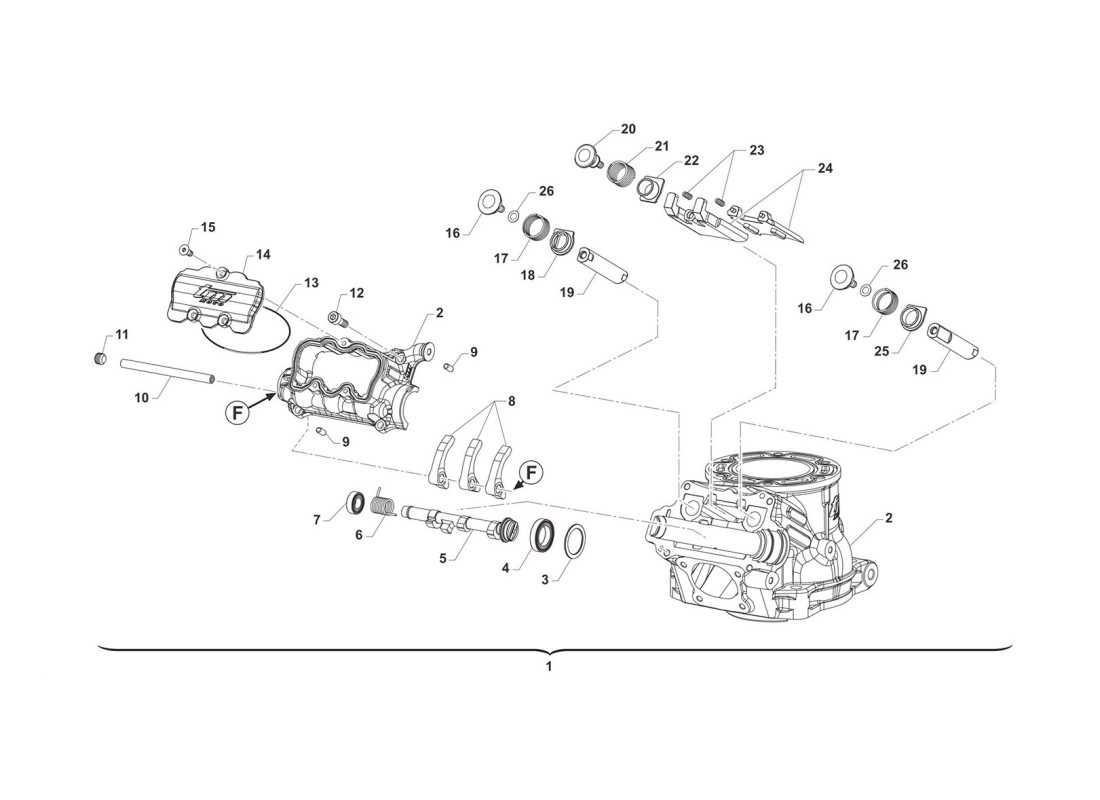 20
21
22
23
24
26
16
17
18
19
26
16
17
25
19
15
14
13
12
2
11
9
10
F
9
8
F
7
6
5
4
3
2
1