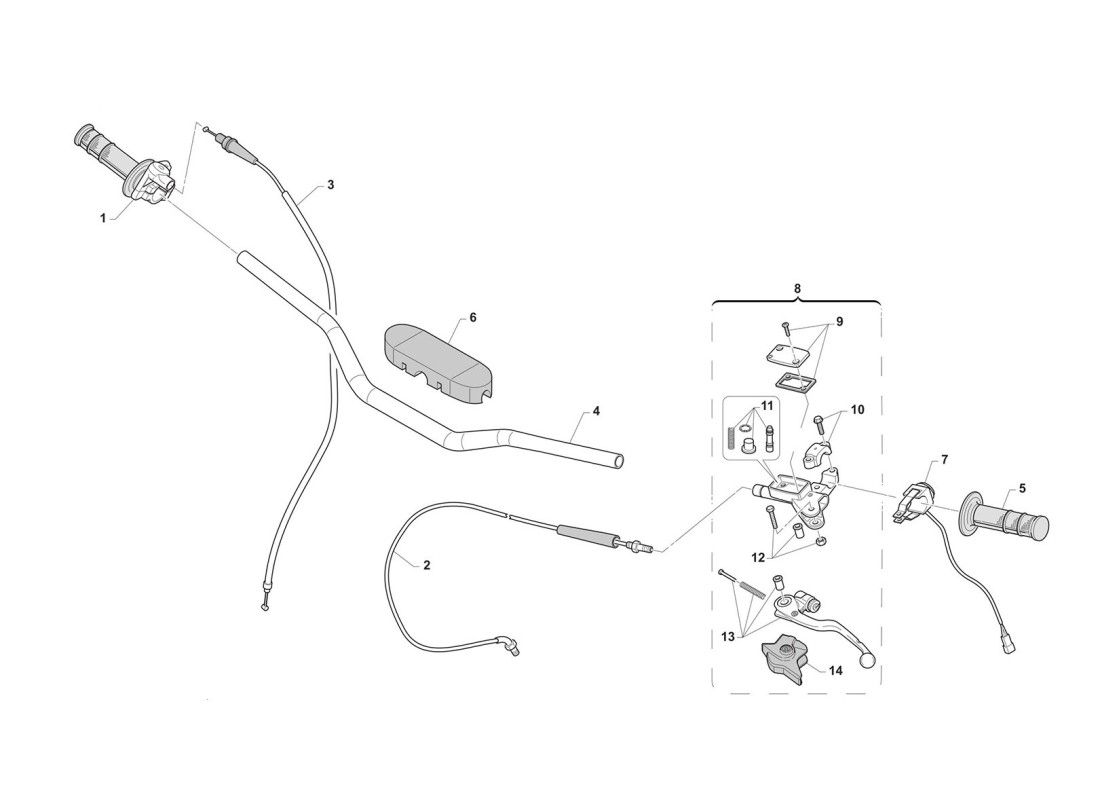 1
3
6
4
2
8
9
11
10
7
5
12
13
14