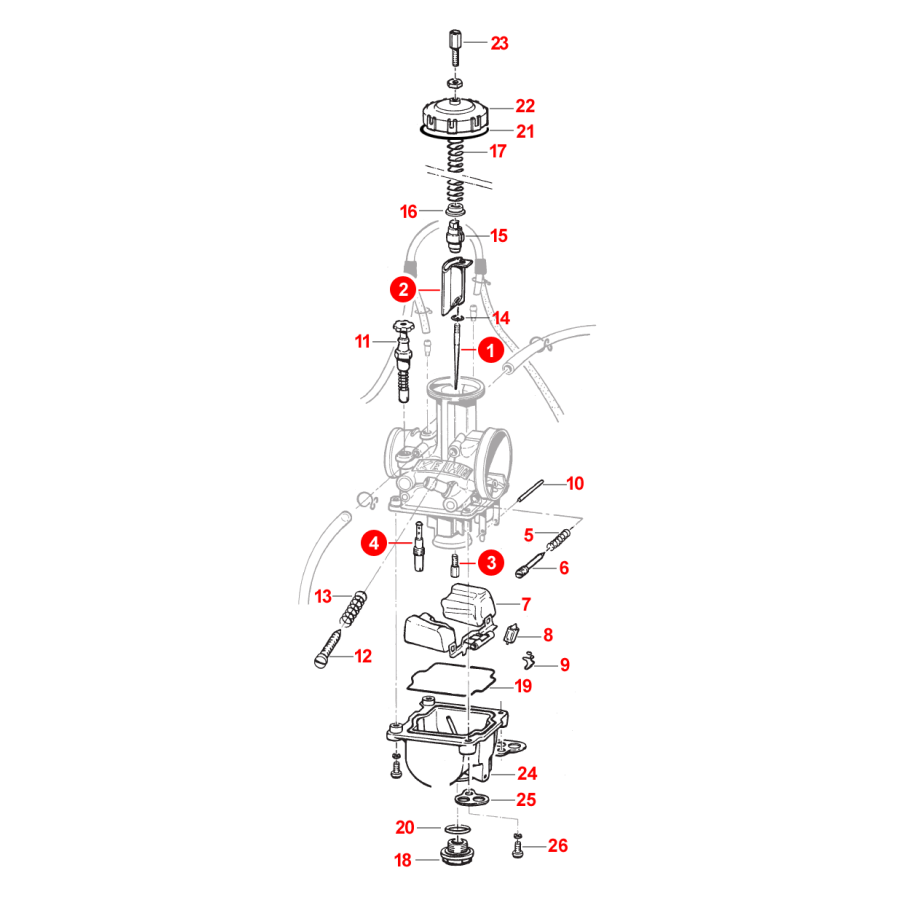 23
22
21
17
16
15
2
14
11
1
10
5
4
3
6
13
7
8
12
9
19
24
25
20
26
18